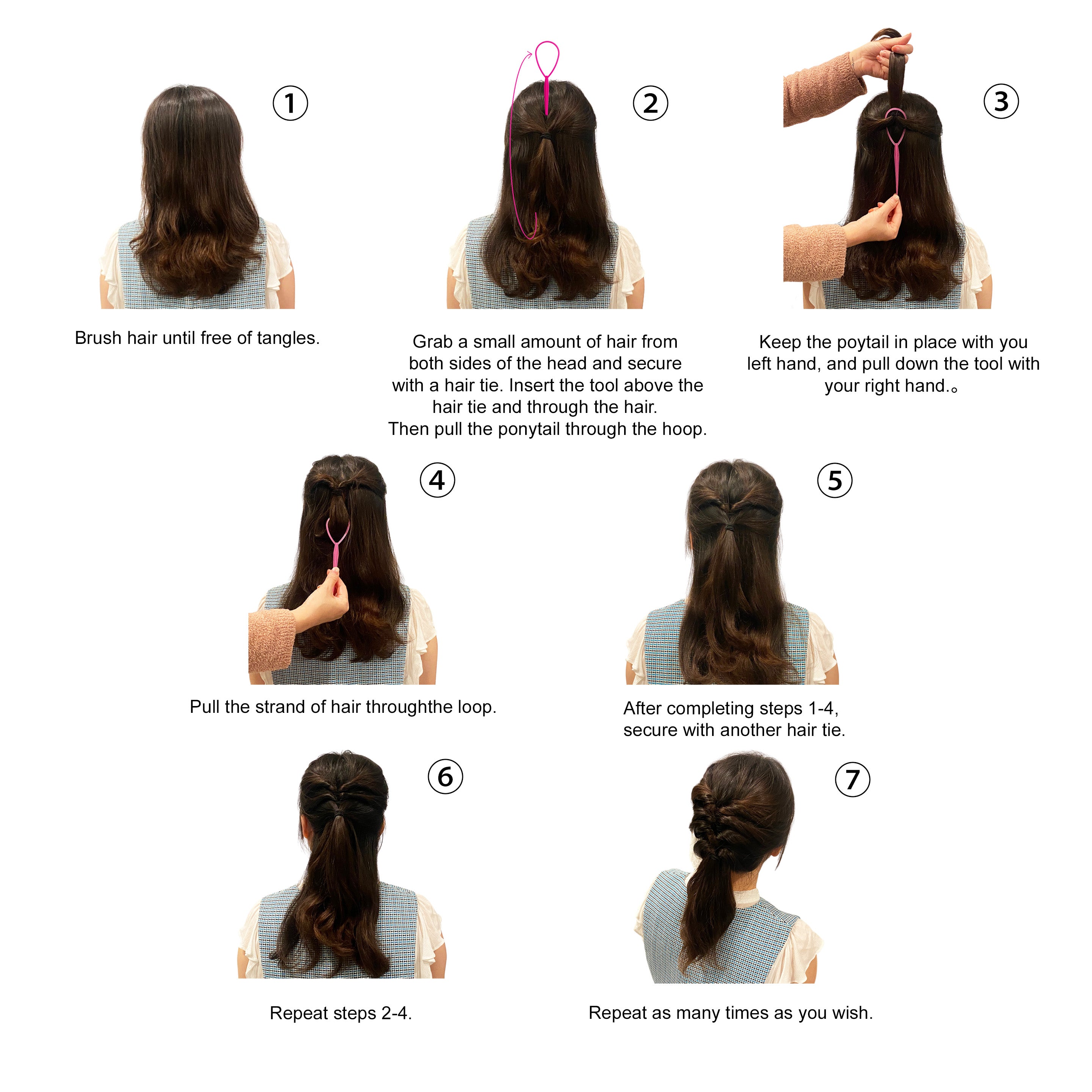 ①

Brush hair until free of tangles.

②

Grab a small amount of hair from both sides of the head and secure with a hair tie. Insert the tool above the hair tie and through the hair.
Then pull the ponytail through the hoop.

③

Keep the poytail in place with you left hand, and pull down the tool with your right hand.。

④

Pull the strand of hair throughthe loop.

⑤

After completing steps 1-4, secure with another hair tie.

⑥

Repeat steps 2-4.

⑦

Repeat as many times as you wish.